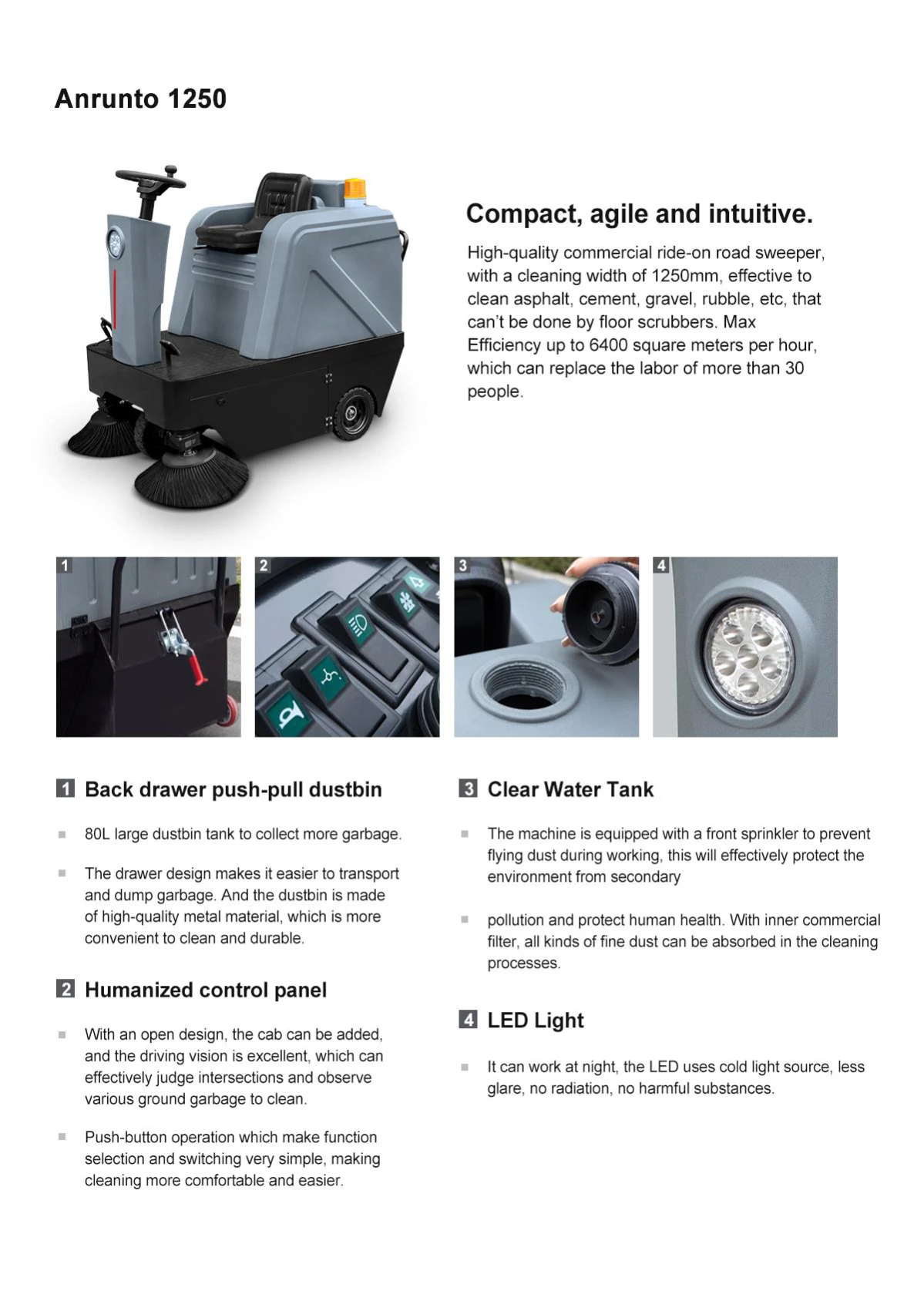 Anrunto 1250

Compact, agile and intuitive.

High-quality commercial ride-on road sweeper, with a cleaning width of 1250mm, effective to clean asphalt, cement, gravel, rubble, etc, that can't be done by floor scrubbers. Max Efficiency up to 6400 square meters per hour, which can replace the labor of more than 30 people.

1

2

3

4

1 Back drawer push-pull dustbin

80L large dustbin tank to collect more garbage.

The drawer design makes it easier to transport and dump garbage. And the dustbin is made of high-quality metal material, which is more convenient to clean and durable.

2 Humanized control panel

With an open design, the cab can be added, and the driving vision is excellent, which can effectively judge intersections and observe various ground garbage to clean.

Push-button operation which make function selection and switching very simple, making cleaning more comfortable and easier.

3 Clear Water Tank

The machine is equipped with a front sprinkler to prevent flying dust during working, this will effectively protect the environment from secondary

pollution and protect human health. With inner commercial filter, all kinds of fine dust can be absorbed in the cleaning processes.

4 LED Light

It can work at night, the LED uses cold light source, less glare, no radiation, no harmful substances.