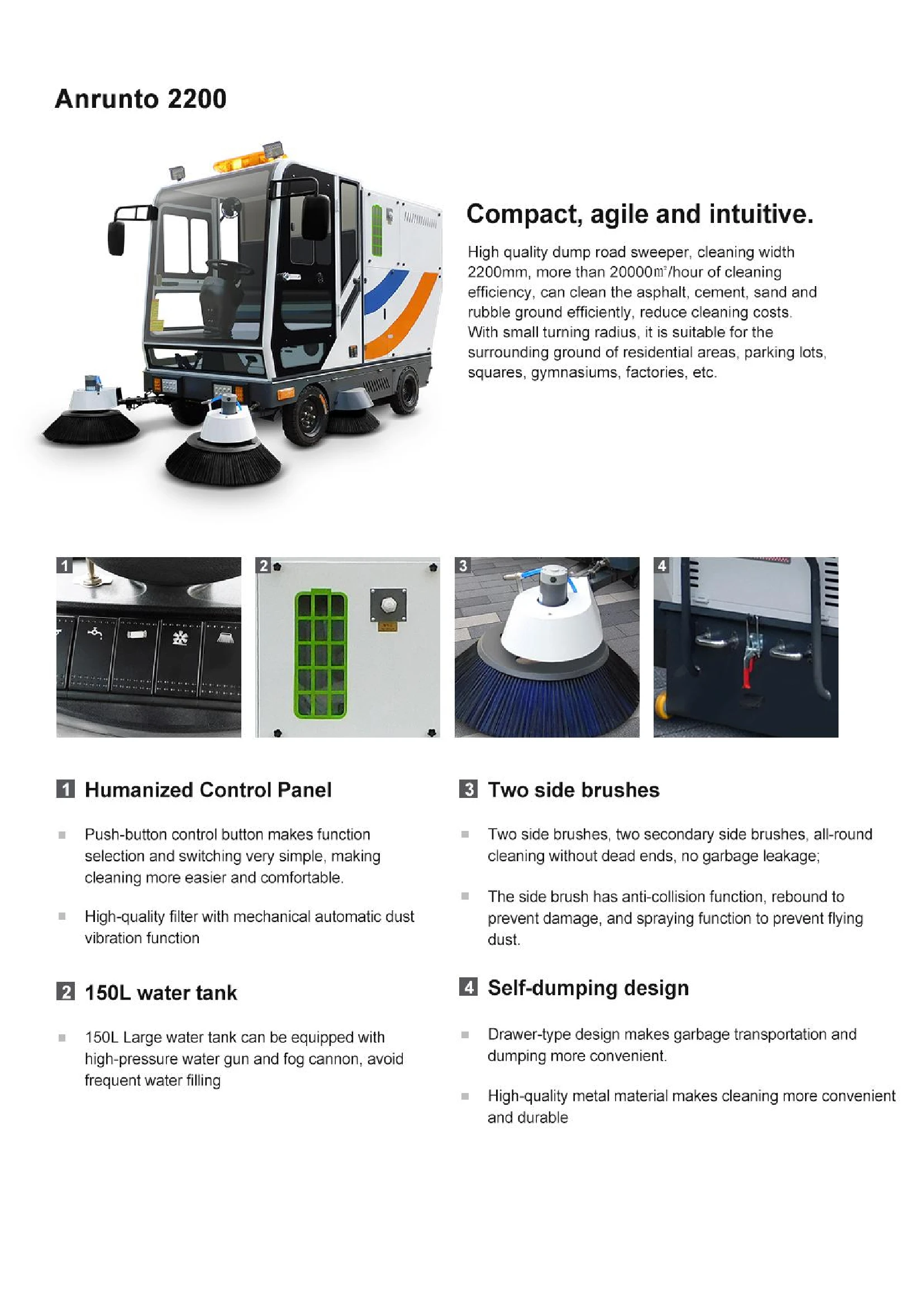 Anrunto 2200

Compact, agile and intuitive.

High quality dump road sweeper, cleaning width 2200mm, more than 20000㎡/hour of cleaning efficiency, can clean the asphalt, cement, sand and rubble ground efficiently, reduce cleaning costs. With small turning radius, it is suitable for the surrounding ground of residential areas, parking lots, squares, gymnasiums, factories, etc.

1

2

3

4

1 Humanized Control Panel

Push-button control button makes function selection and switching very simple, making cleaning more easier and comfortable.

High-quality filter with mechanical automatic dust vibration function

2 150L water tank

150L Large water tank can be equipped with high-pressure water gun and fog cannon, avoid frequent water filling

3 Two side brushes

Two side brushes, two secondary side brushes, all-round cleaning without dead ends, no garbage leakage;

The side brush has anti-collision function, rebound to prevent damage, and spraying function to prevent flying dust.

4 Self-dumping design

Drawer-type design makes garbage transportation and dumping more convenient.

High-quality metal material makes cleaning more convenient and durable